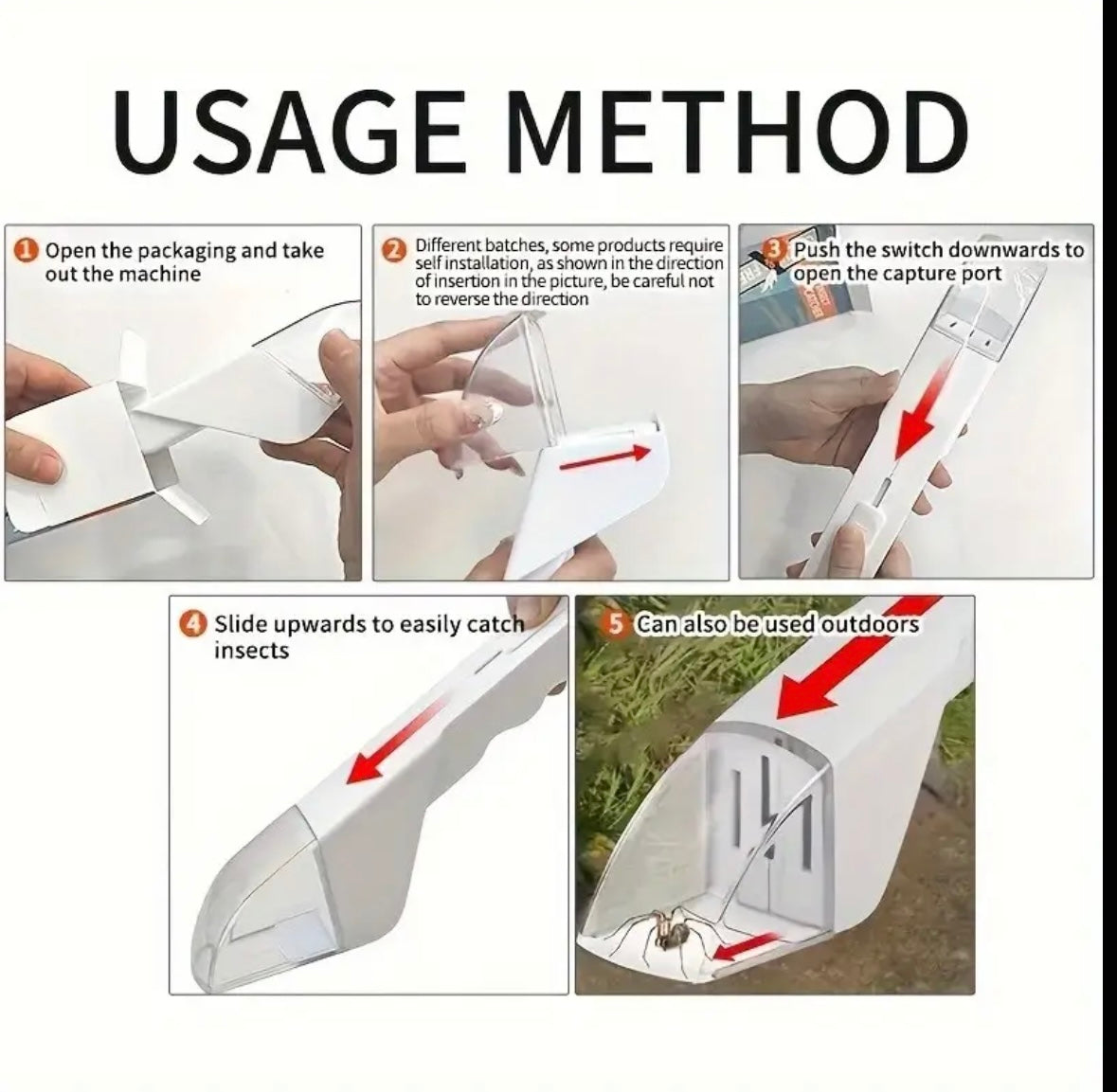 USAGE METHOD

1 Open the packaging and take out the machine

2 Different batches, some products require self installation, as shown in the direction of insertion in the picture, be careful not to reverse the direction

3 Push the switch downwards to open the capture port

4 Slide upwards to easily catch insects

5 Can also be used outdoors