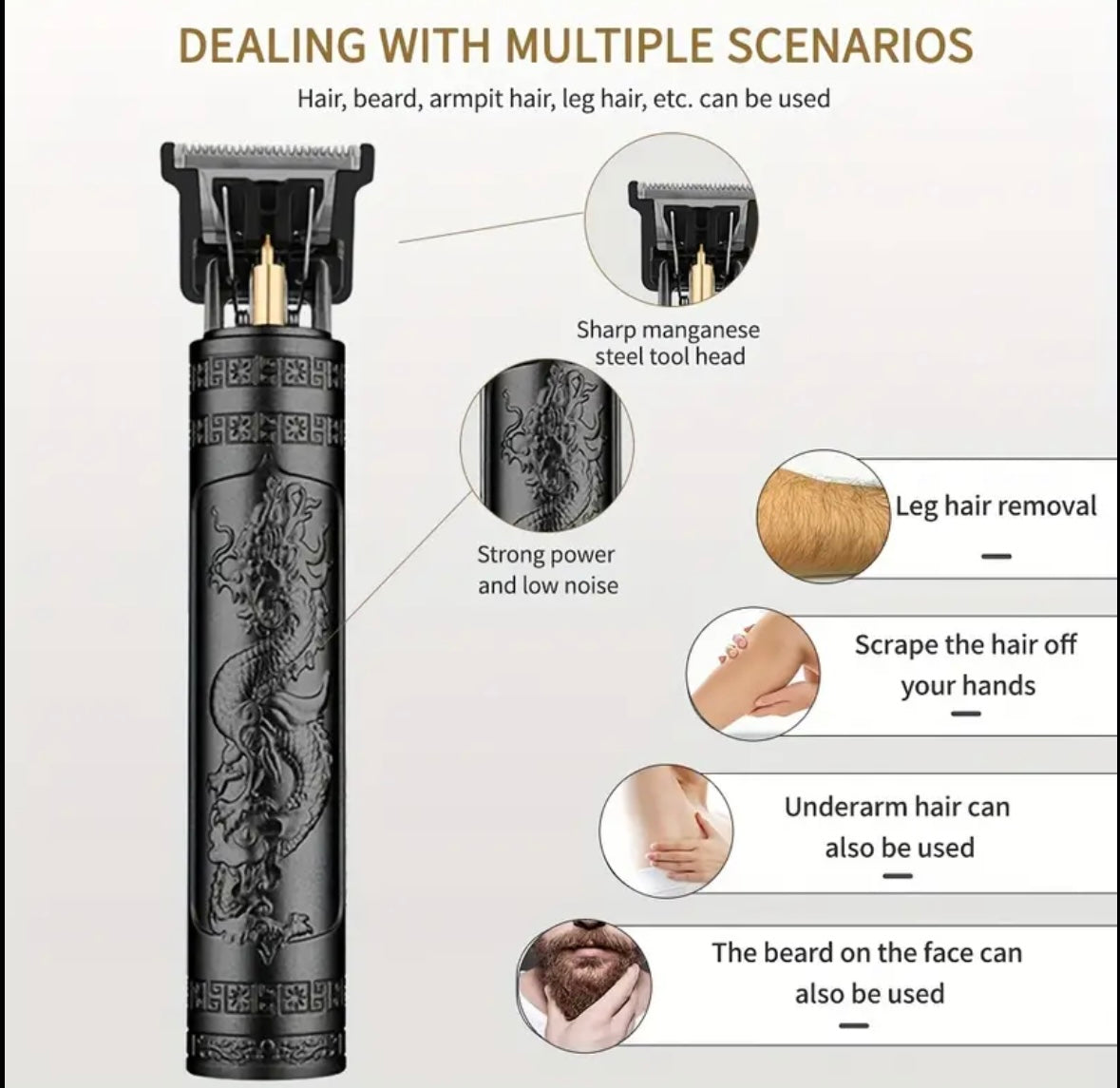 DEALING WITH MULTIPLE SCENARIOS

Hair, beard, armpit hair, leg hair, etc. can be used

Sharp manganese steel tool head

Strong power and low noise

Leg hair removal

Scrape the hair off your hands

Underarm hair can also be used

The beard on the face can also be used