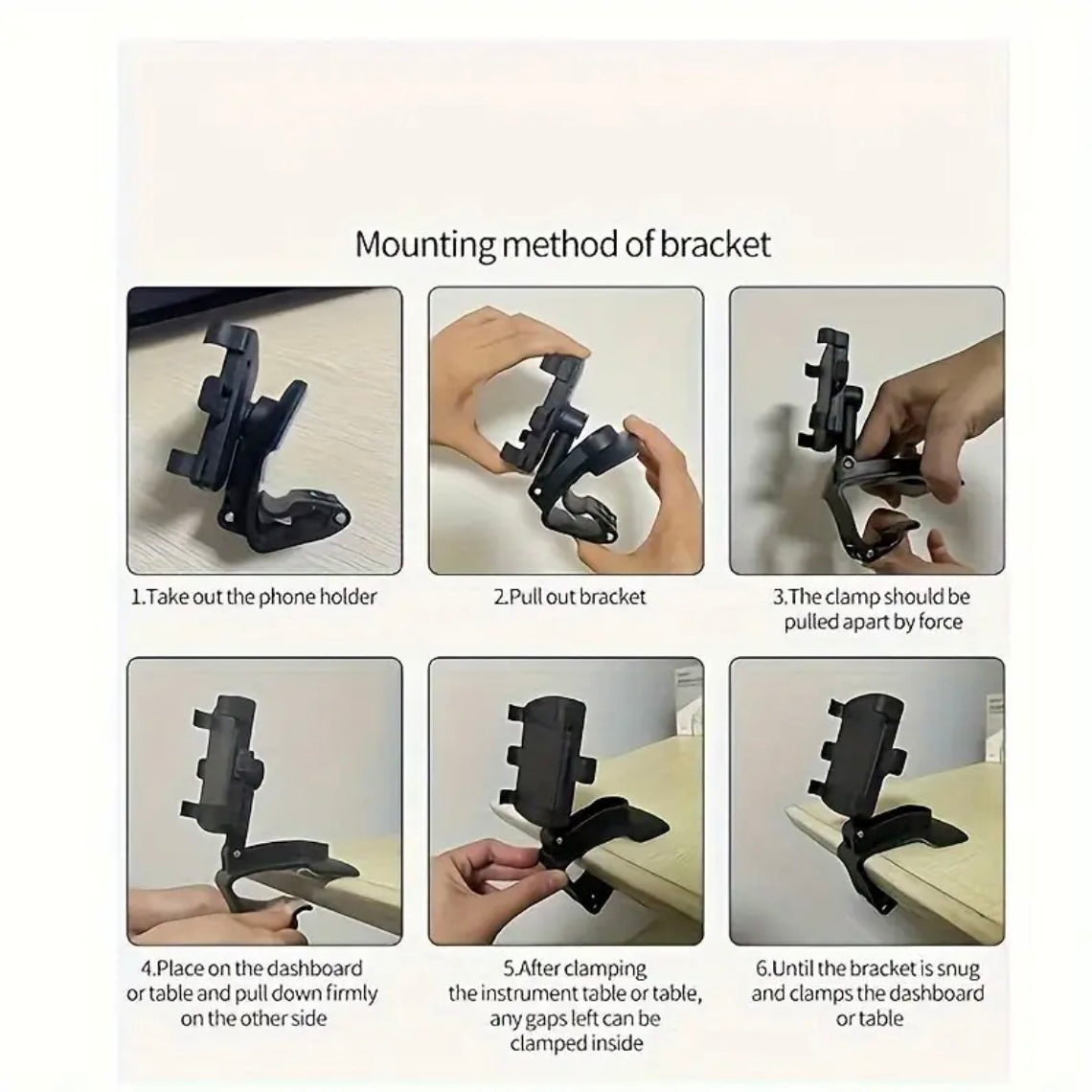 Mounting method of bracket

1.Take out the phone holder

2.Pull out bracket

3.The clamp should be pulled apart by force

4.Place on the dashboard or table and pull down firmly on the other side

5.After clamping the instrument table or table, any gaps left can be clamped inside

6.Until the bracket is snug and clamps the dashboard or table